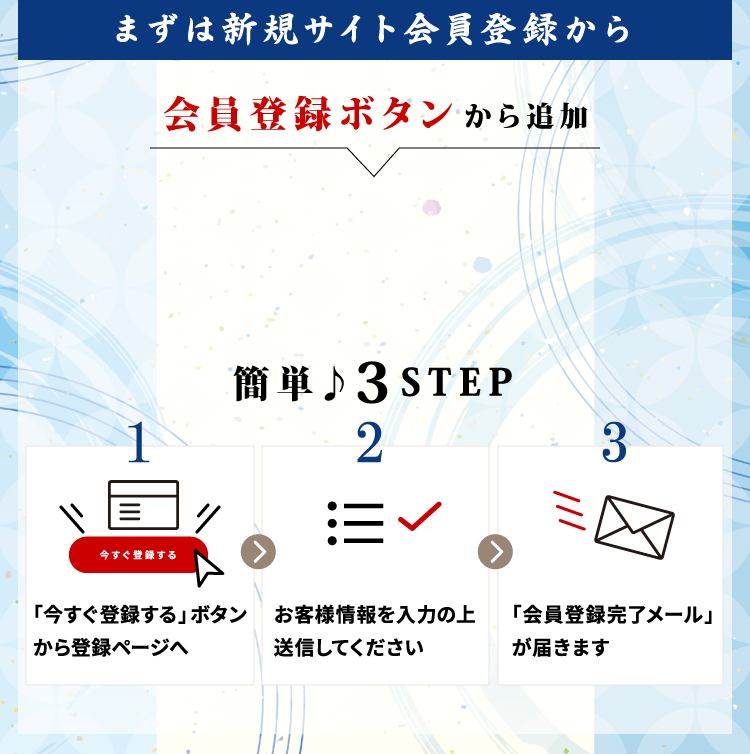 まずは新規サイト会員登録から

会員登録ボタンから追加

簡単♪3STEP

1

今すぐ登録する

「今すぐ登録する」ボタンから登録ページへ

2

お客様情報を入力の上送信してください

3

「会員登録完了メール」が届きます